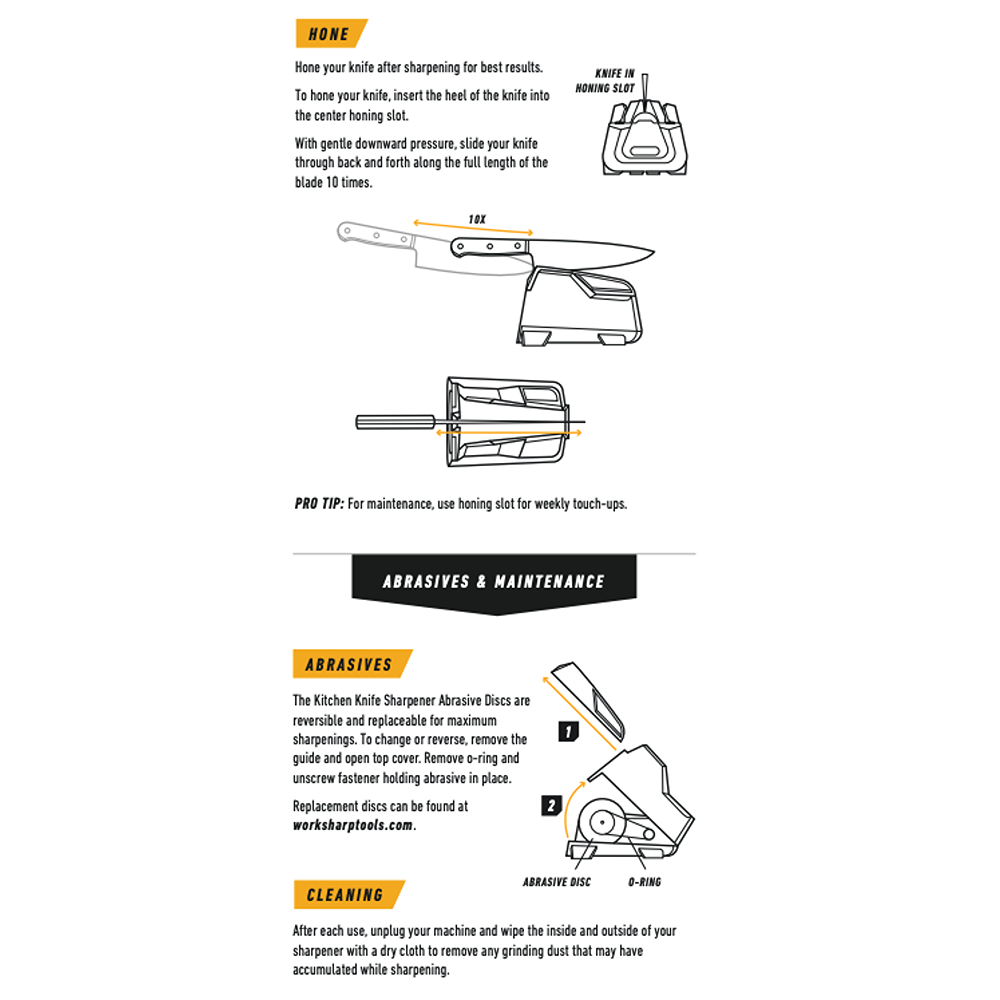 HONE

Hone your knife after sharpening for best results.

To hone your knife, insert the heel of the knife into the center honing slot.

With gentle downward pressure, slide your knife through back and forth along the full length of the blade 10 times.

KNIFE IN HONING SLOT

10X

PRO TIP: For maintenance, use honing slot for weekly touch-ups.

ABRASIVES & MAINTENANCE

ABRASIVES

The Kitchen Knife Sharpener Abrasive Discs are reversible and replaceable for maximum sharpenings. To change or reverse, remove the guide and open top cover. Remove o-ring and unscrew fastener holding abrasive in place.

Replacement discs can be found at worksharptools.com.

1

2

ABRASIVE DISC

O-RING

CLEANING

After each use, unplug your machine and wipe the inside and outside of your sharpener with a dry cloth to remove any grinding dust that may have accumulated while sharpening.